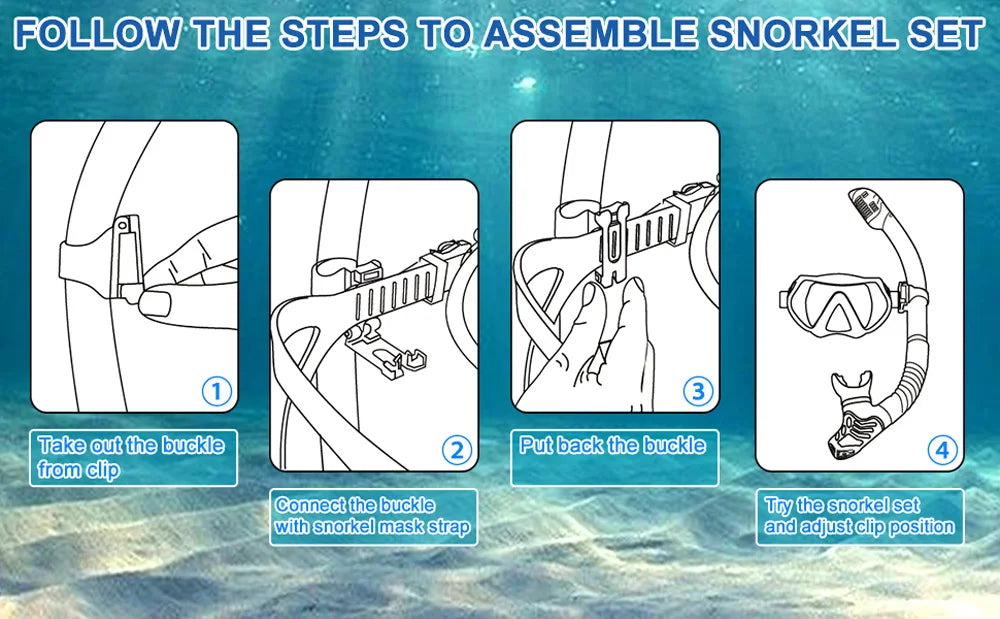 FOLLOW THE STEPS TO ASSEMBLE SNORKEL SET

1
Take out the buckle from clip

2
Connect the buckle with snorkel mask strap

3
Put back the buckle

4
Try the snorkel set and adjust clip position